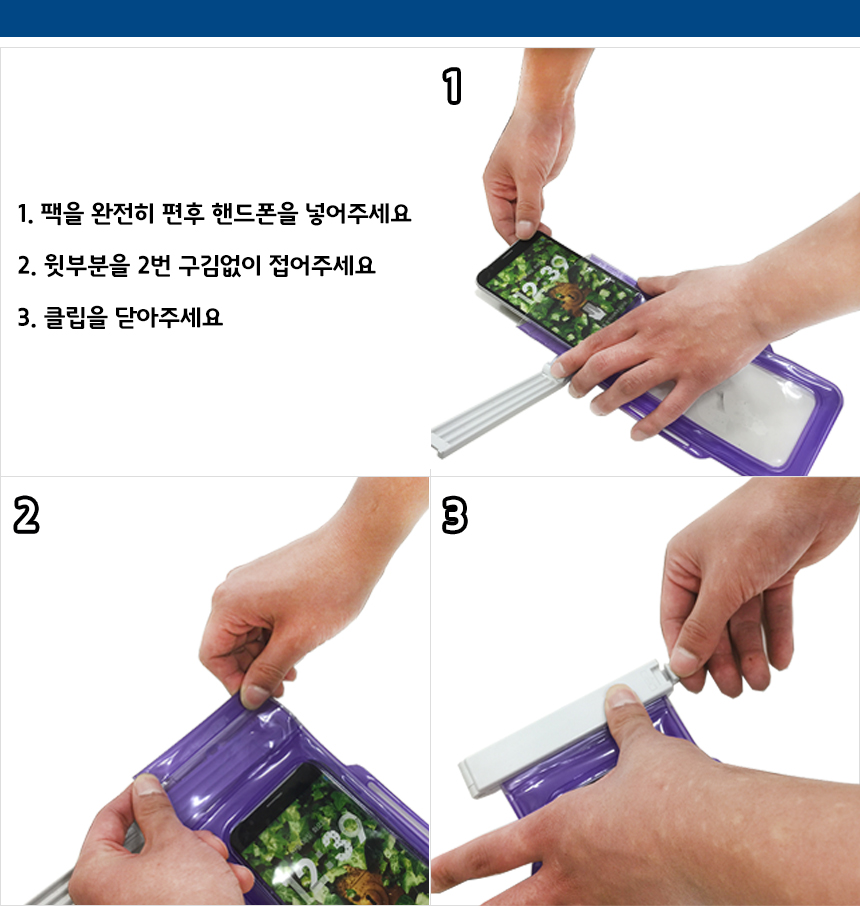 1. 팩을 완전히 편후 핸드폰을 넣어주세요

2. 윗부분을 2번 구김없이 접어주세요

3. 클립을 닫아주세요

1

12 39

2

12 39

3